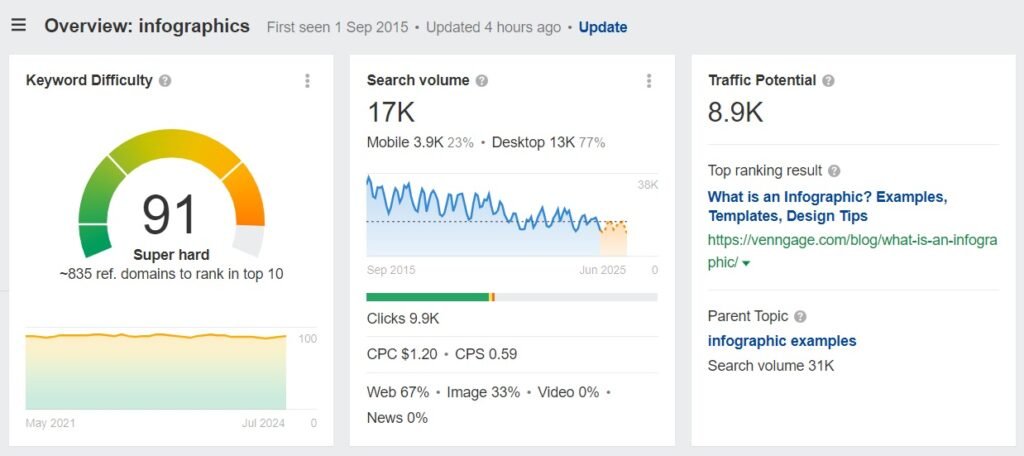 Overview: infographics First seen 1 Sep 2015 • Updated 4 hours ago • Update

Keyword Difficulty

91
Super hard
~835 ref. domains to rank in top 10

100
May 2021 Jul 2024 0

Search volume

17K
Mobile 3.9K 23% • Desktop 13K 77%

38K
Sep 2015 Jun 2025 0

Clicks 9.9K

CPC $1.20 • CPS 0.59

Web 67% • Image 33% • Video 0% • News 0%

Traffic Potential

8.9K

Top ranking result

What is an Infographic? Examples, Templates, Design Tips
https://venngage.com/blog/what-is-an-infographic/

Parent Topic
infographic examples
Search volume 31K